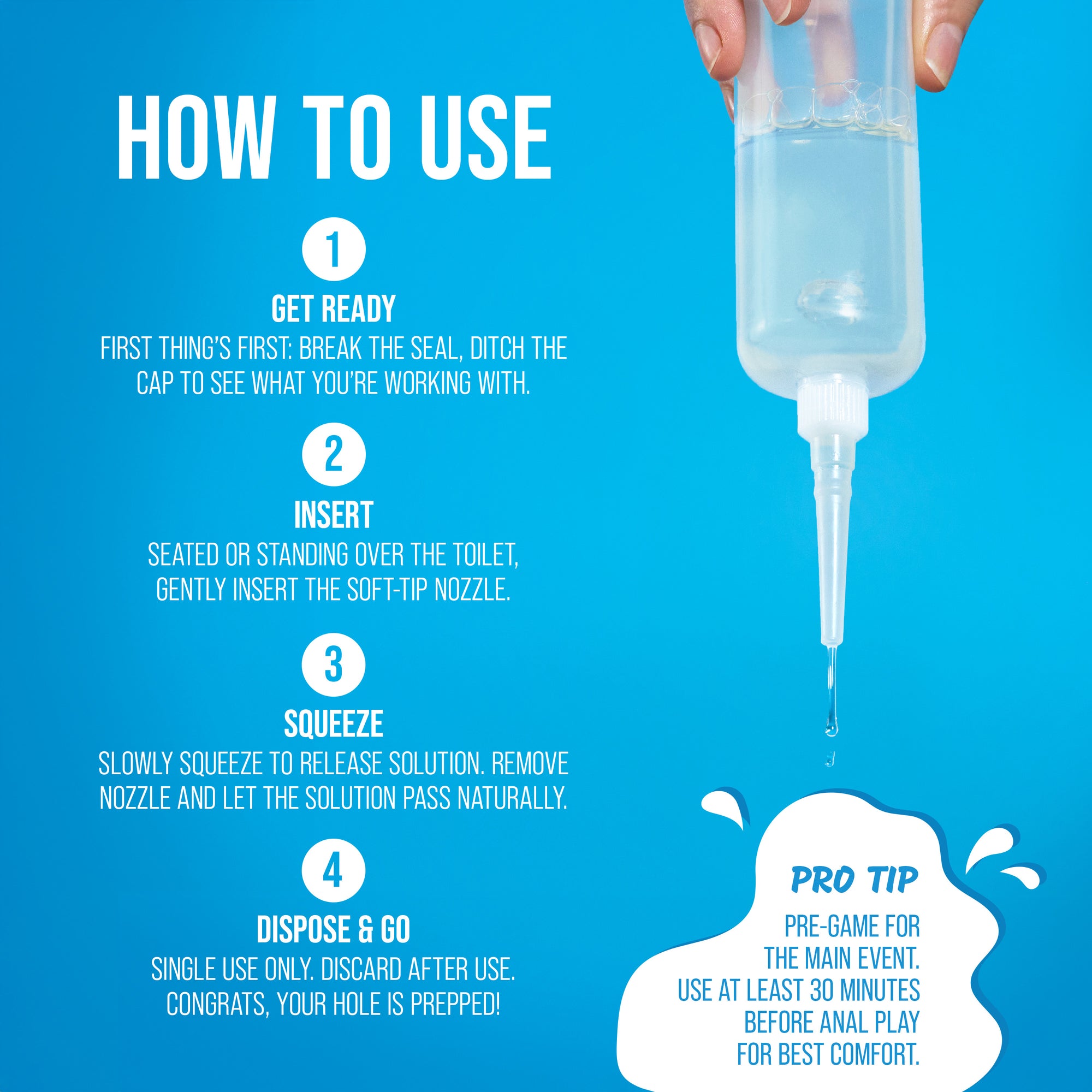 HOW TO USE

1

GET READY

FIRST THING'S FIRST: BREAK THE SEAL, DITCH THE CAP TO SEE WHAT YOU'RE WORKING WITH.

2

INSERT

SEATED OR STANDING OVER THE TOILET, GENTLY INSERT THE SOFT-TIP NOZZLE.

3

SQUEEZE

SLOWLY SQUEEZE TO RELEASE SOLUTION. REMOVE NOZZLE AND LET THE SOLUTION PASS NATURALLY.

4

DISPOSE & GO

SINGLE USE ONLY. DISCARD AFTER USE. CONGRATS, YOUR HOLE IS PREPPED!

PRO TIP

PRE-GAME FOR THE MAIN EVENT. USE AT LEAST 30 MINUTES BEFORE ANAL PLAY FOR BEST COMFORT.